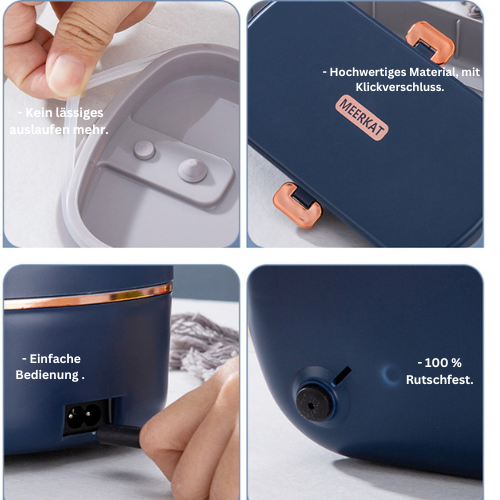 - Kein lässiges auslaufen mehr.

- Hochwertiges Material, mit Klickverschluss.

MEERKAT

- Einfache Bedienung .

- 100 % Rutschfest.